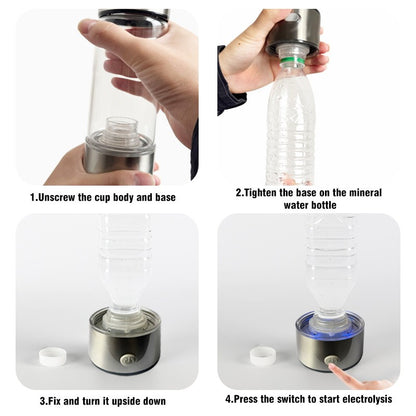 1.Unscrew the cup body and base

2.Tighten the base on the mineral water bottle

3.Fix and turn it upside down

4.Press the switch to start electrolysis